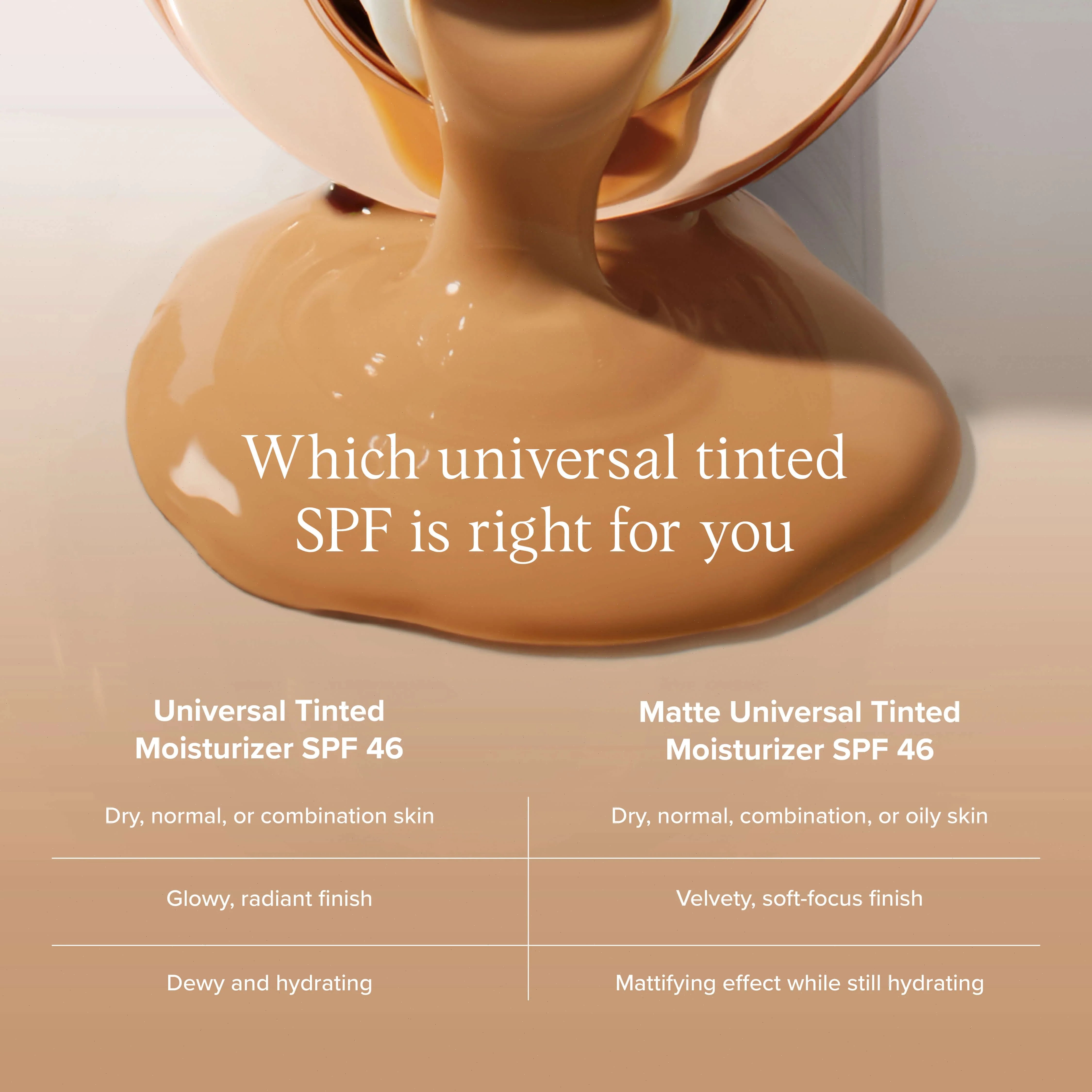 Which universal tinted SPF is right for you

| Universal Tinted Moisturizer SPF 46 | Matte Universal Tinted Moisturizer SPF 46 |
|---|---|
| Dry, normal, or combination skin | Dry, normal, combination, or oily skin |
| Glowy, radiant finish | Velvety, soft-focus finish |
| Dewy and hydrating | Mattifying effect while still hydrating |